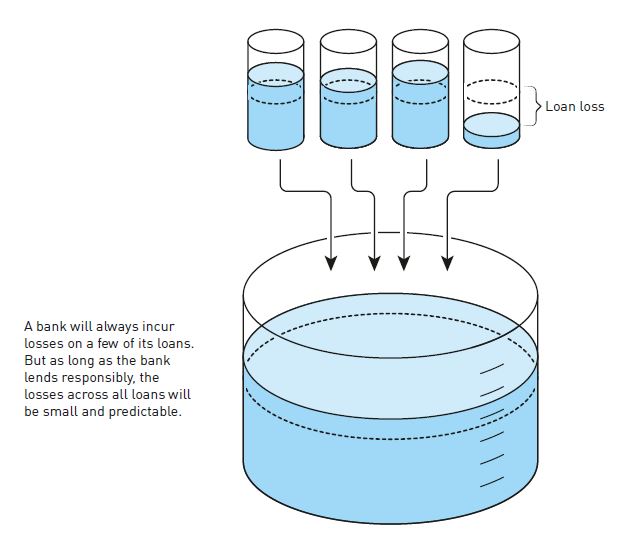 Loan loss

A bank will always incur losses on a few of its loans. But as long as the bank lends responsibly, the losses across all loans will be small and predictable.