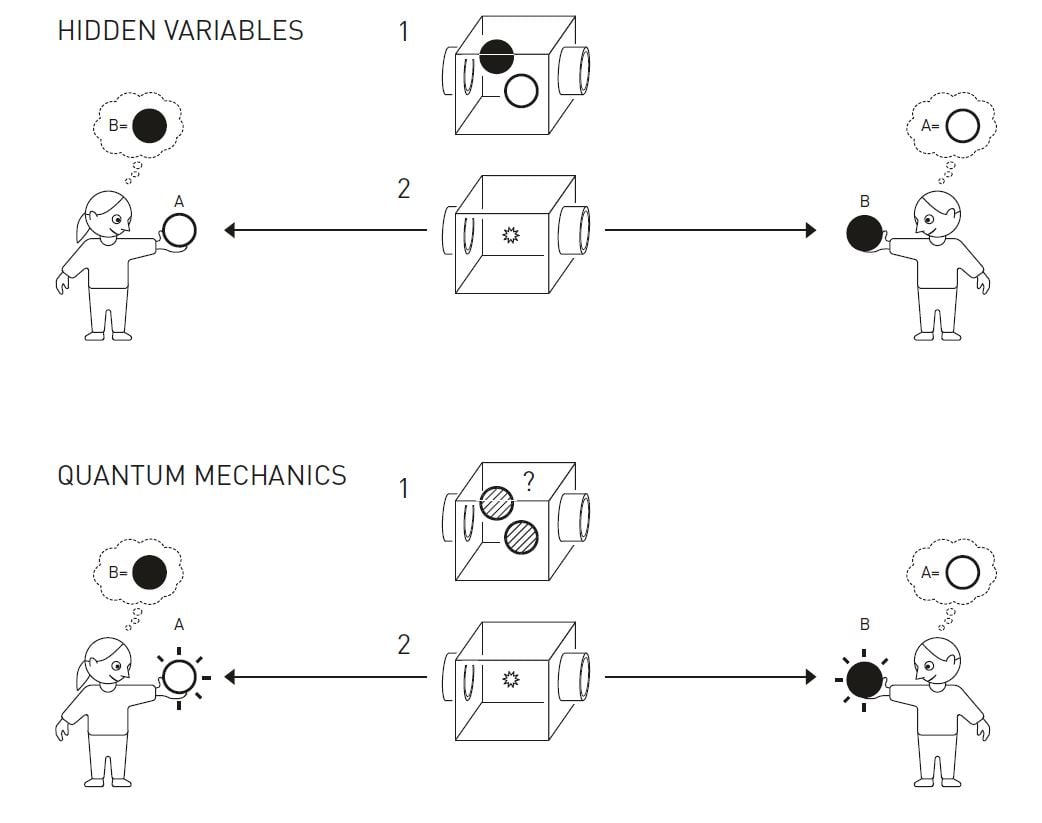 HIDDEN VARIABLES

1

B=

A=

2

A

B

QUANTUM MECHANICS

1

?

B=

A=

2

A

B